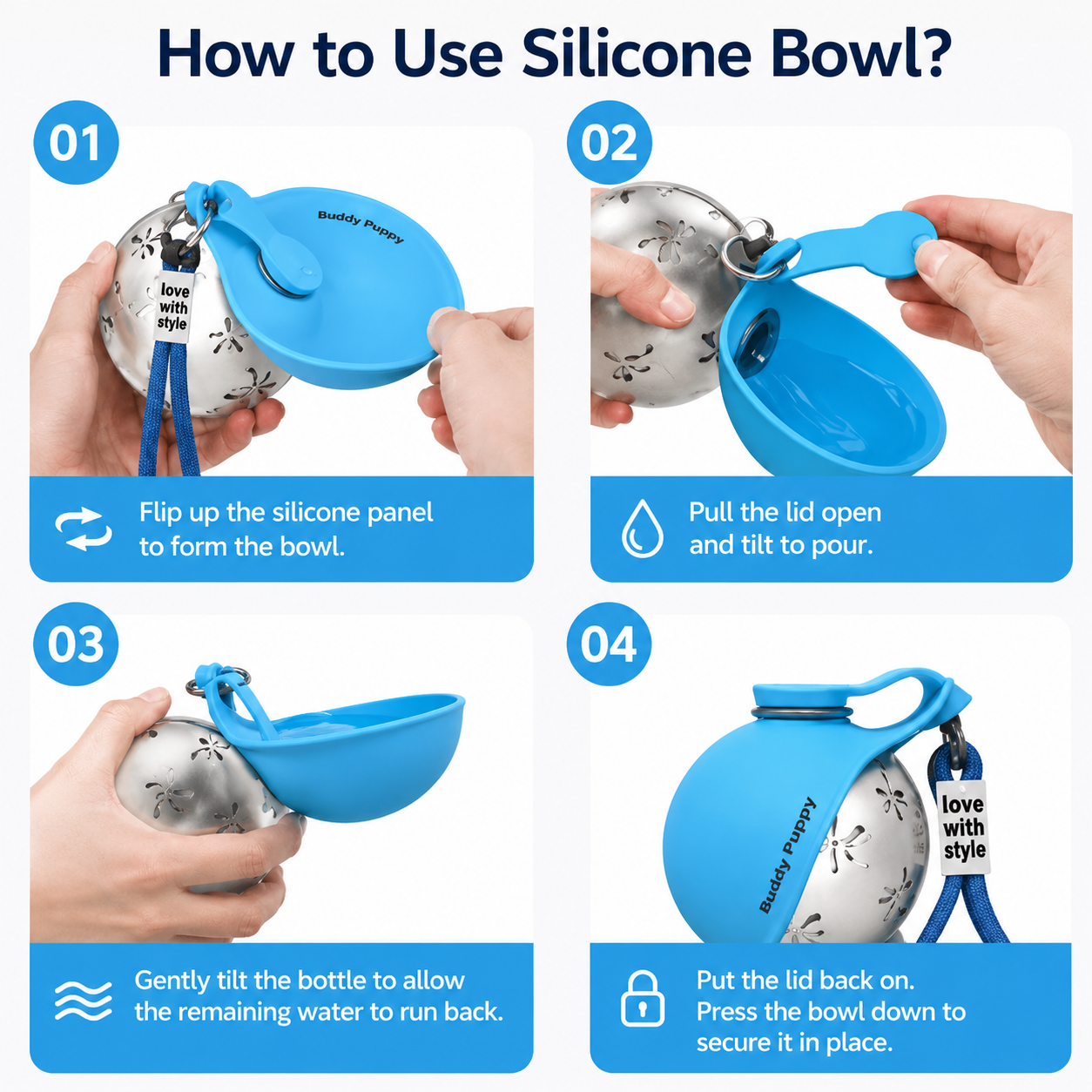 How to Use Silicone Bowl?

01

Buddy Puppy

love with style

Flip up the silicone panel to form the bowl.

02

Pull the lid open and tilt to pour.

03

Gently tilt the bottle to allow the remaining water to run back.

04

Buddy Puppy

love with style

Put the lid back on. Press the bowl down to secure it in place.